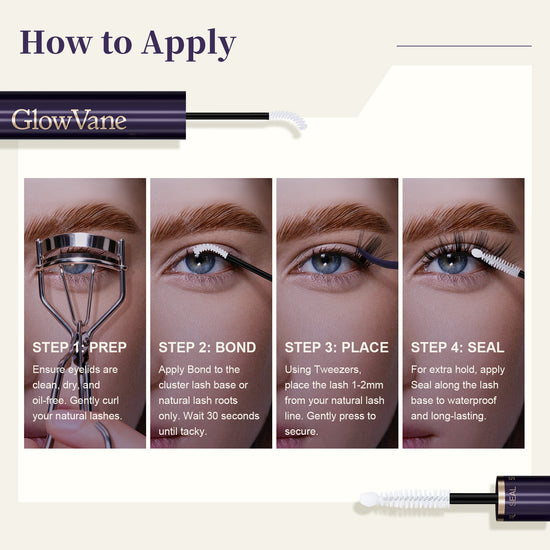 How to Apply

GlowVane

STEP 1: PREP
Ensure eyelids are clean, dry, and oil-free. Gently curl your natural lashes.

STEP 2: BOND
Apply Bond to the cluster lash base or natural lash roots only. Wait 30 seconds until tacky.

STEP 3: PLACE
Using Tweezers, place the lash 1-2mm from your natural lash line. Gently press to secure.

STEP 4: SEAL
For extra hold, apply Seal along the lash base to waterproof and long-lasting.

SEAL