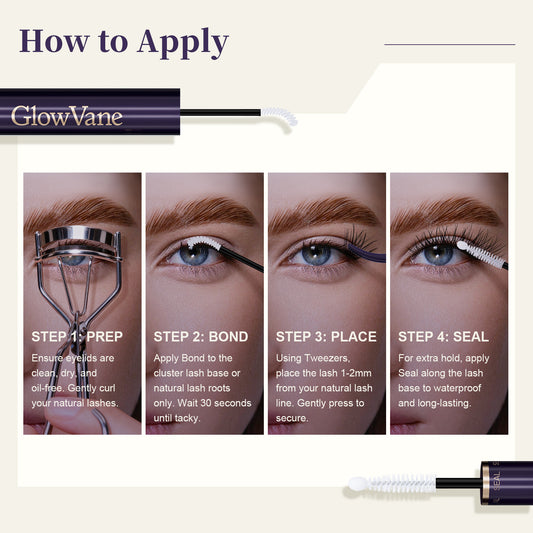 How to Apply

GlowVane

STEP 1: PREP
Ensure eyelids are clean, dry, and oil-free. Gently curl your natural lashes.

STEP 2: BOND
Apply Bond to the cluster lash base or natural lash roots only. Wait 30 seconds until tacky.

STEP 3: PLACE
Using Tweezers, place the lash 1-2mm from your natural lash line. Gently press to secure.

STEP 4: SEAL
For extra hold, apply Seal along the lash base to waterproof and long-lasting.

SEAL