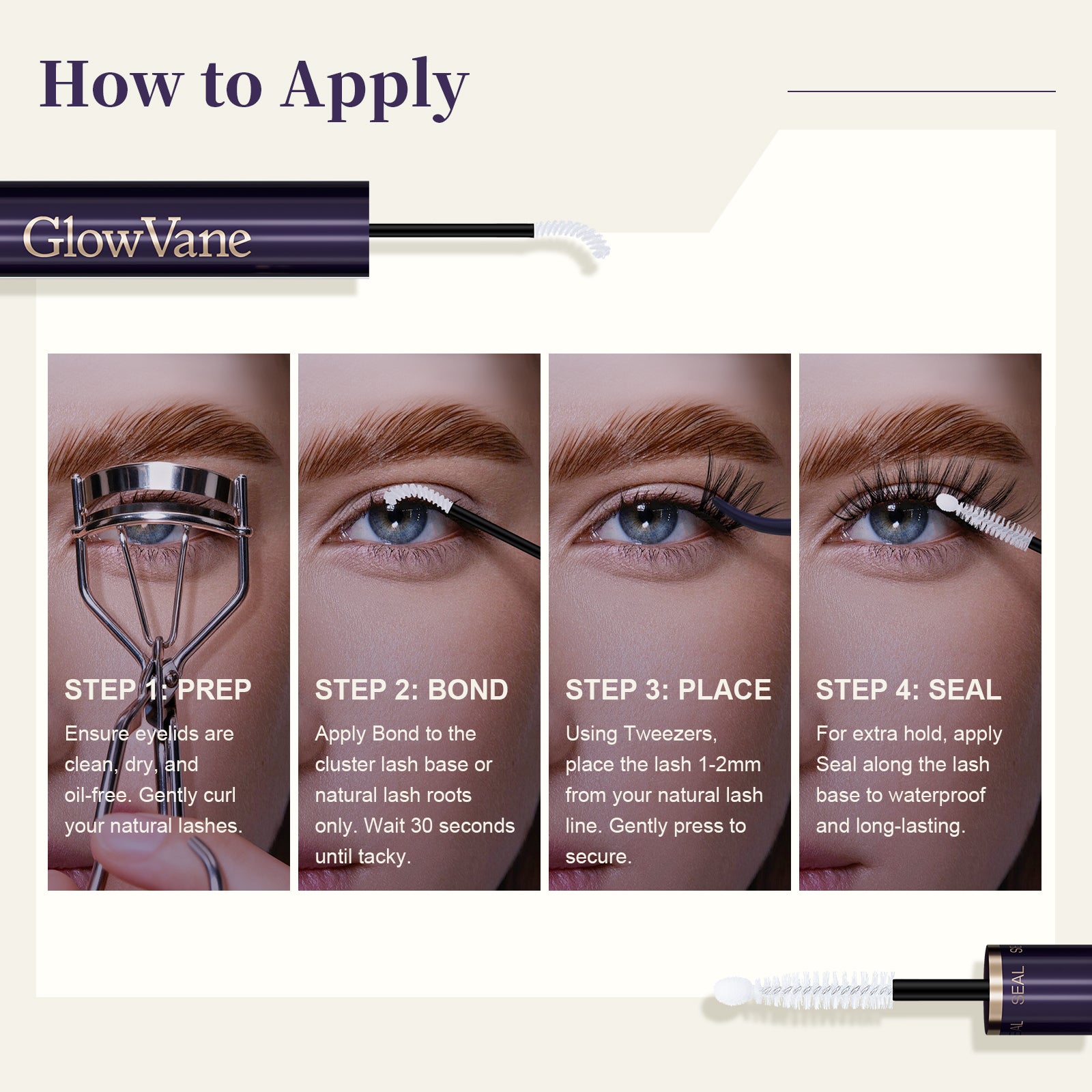 How to Apply

GlowVane

STEP 1: PREP
Ensure eyelids are clean, dry, and oil-free. Gently curl your natural lashes.

STEP 2: BOND
Apply Bond to the cluster lash base or natural lash roots only. Wait 30 seconds until tacky.

STEP 3: PLACE
Using Tweezers, place the lash 1-2mm from your natural lash line. Gently press to secure.

STEP 4: SEAL
For extra hold, apply Seal along the lash base to waterproof and long-lasting.

SEAL