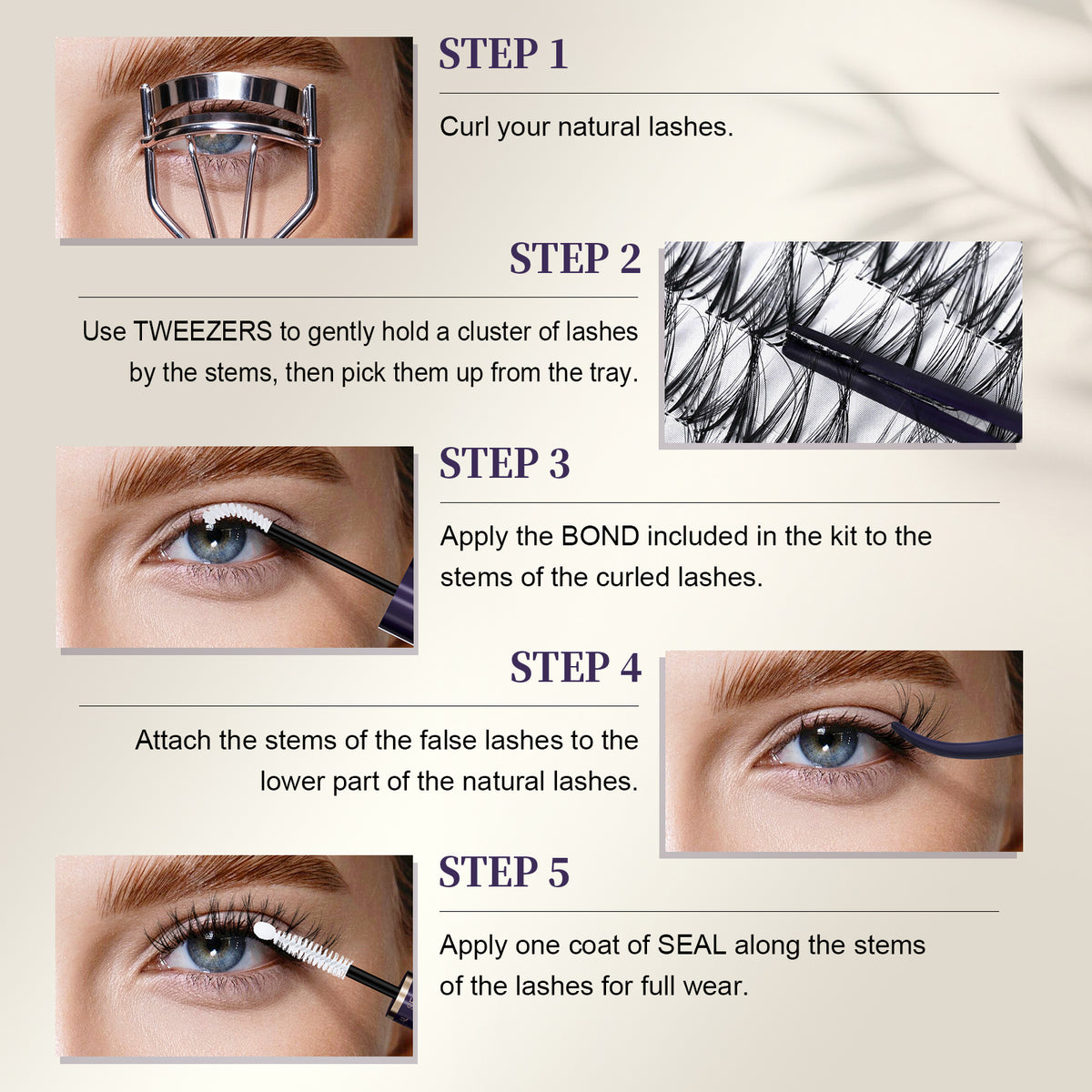 STEP 1

Curl your natural lashes.

STEP 2

Use TWEEZERS to gently hold a cluster of lashes by the stems, then pick them up from the tray.

STEP 3

Apply the BOND included in the kit to the stems of the curled lashes.

STEP 4

Attach the stems of the false lashes to the lower part of the natural lashes.

STEP 5

Apply one coat of SEAL along the stems of the lashes for full wear.